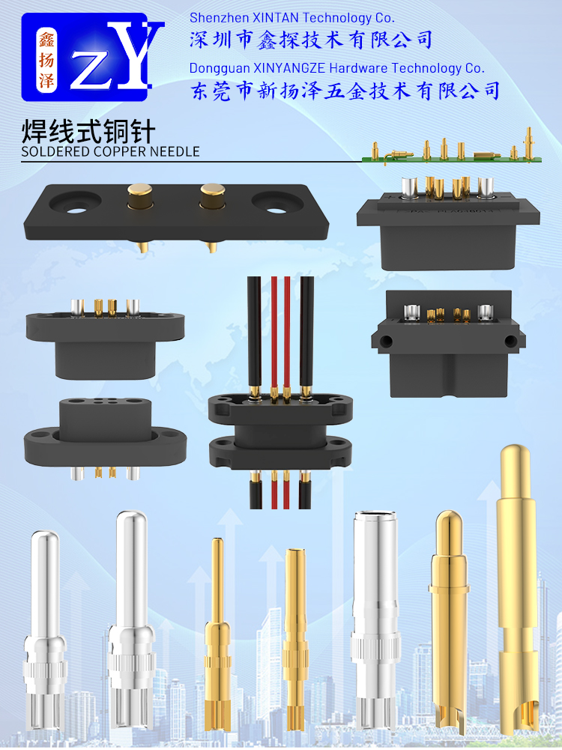 鑫扬泽 ZY

Shenzhen XINTAN Technology Co.
深圳市鑫探技术有限公司
Dongguan XINYANGZE Hardware Technology Co.
东莞市新扬泽五金技术有限公司

焊线式铜针
SOLDERED COPPER NEEDLE